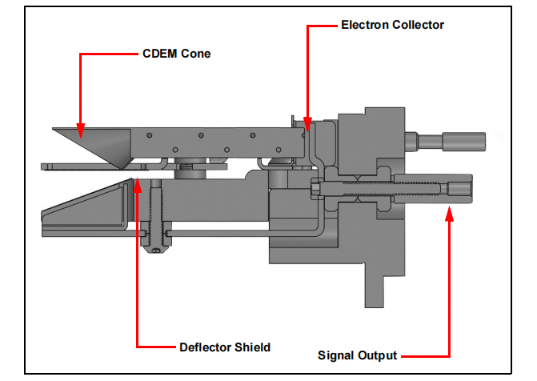 Electron Collector

CDEM Cone

Deflector Shield

Signal Output